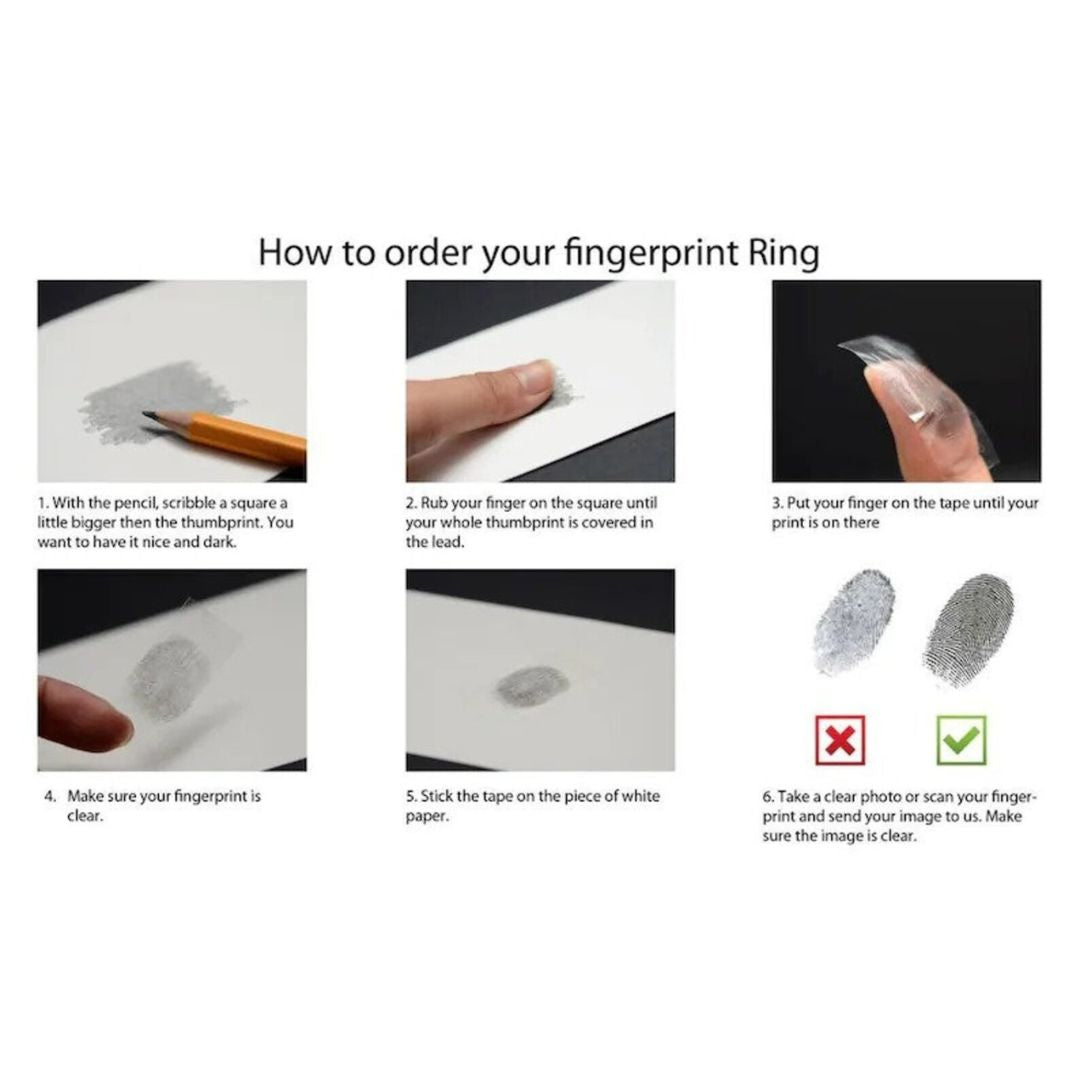 How to order your fingerprint Ring

1. With the pencil, scribble a square a little bigger then the thumbprint. You want to have it nice and dark.

2. Rub your finger on the square until your whole thumbprint is covered in the lead.

3. Put your finger on the tape until your print is on there

4. Make sure your fingerprint is clear.

5. Stick the tape on the piece of white paper.

6. Take a clear photo or scan your fingerprint and send your image to us. Make sure the image is clear.